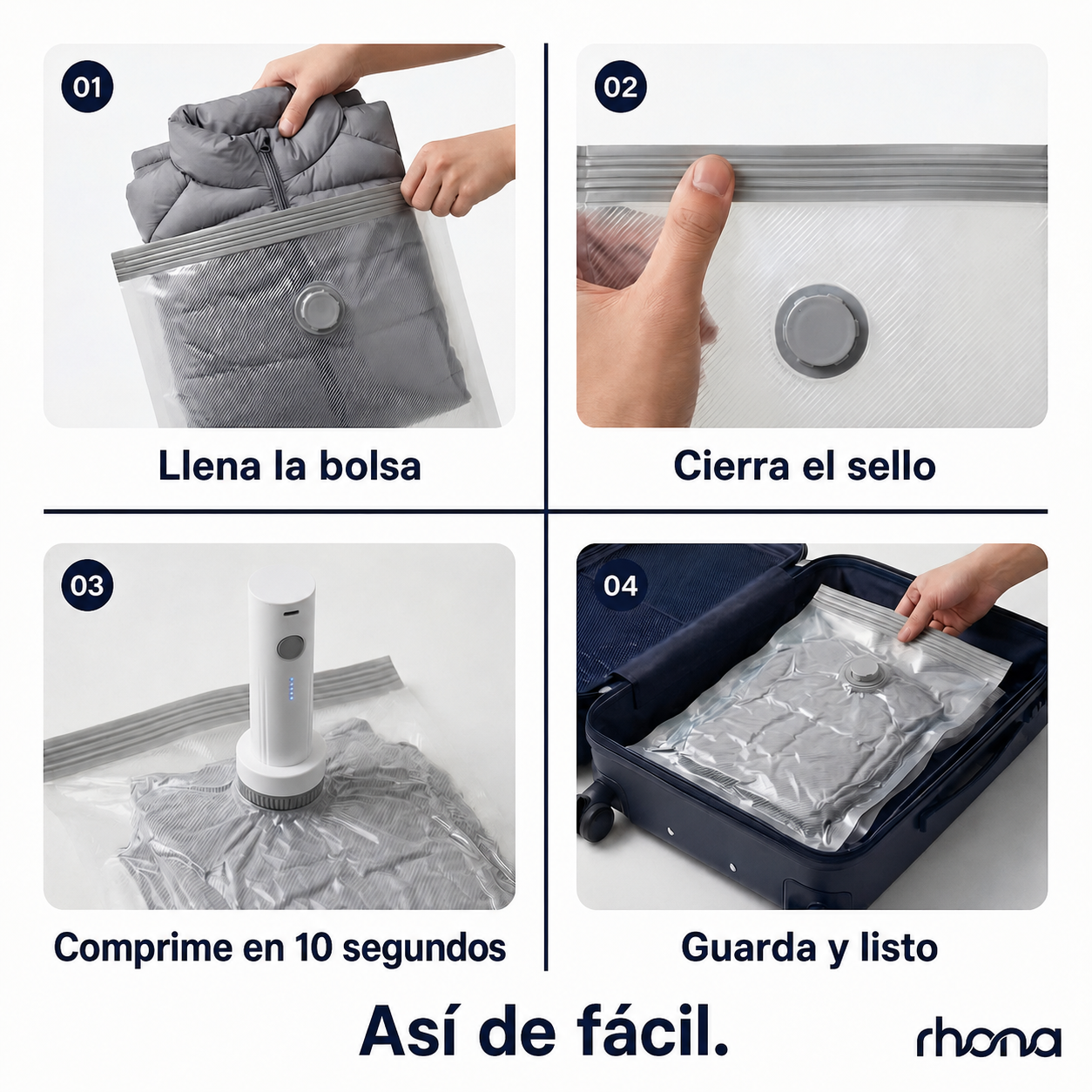 01

Llena la bolsa

02

Cierra el sello

03

Comprime en 10 segundos

04

Guarda y listo

Así de fácil.

rhona